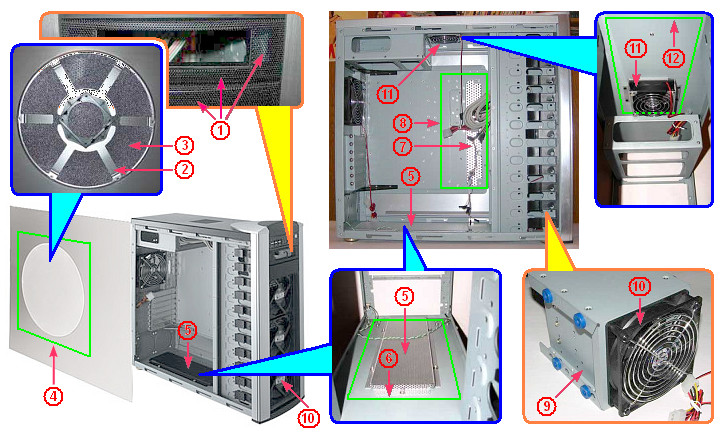 1
3
2
4
5
10
11
8
7
5
11
12
5
6
10
9